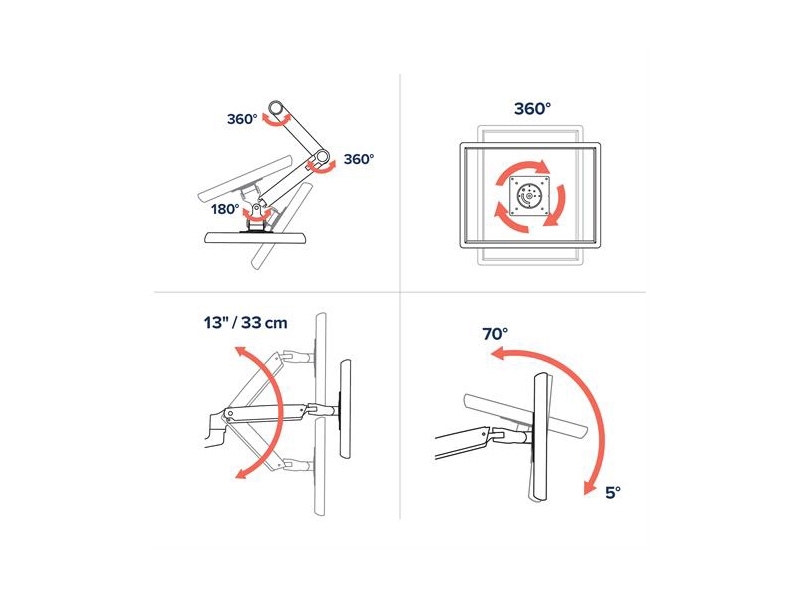 360°

360°

180°

360°

13" / 33 cm

70°

5°