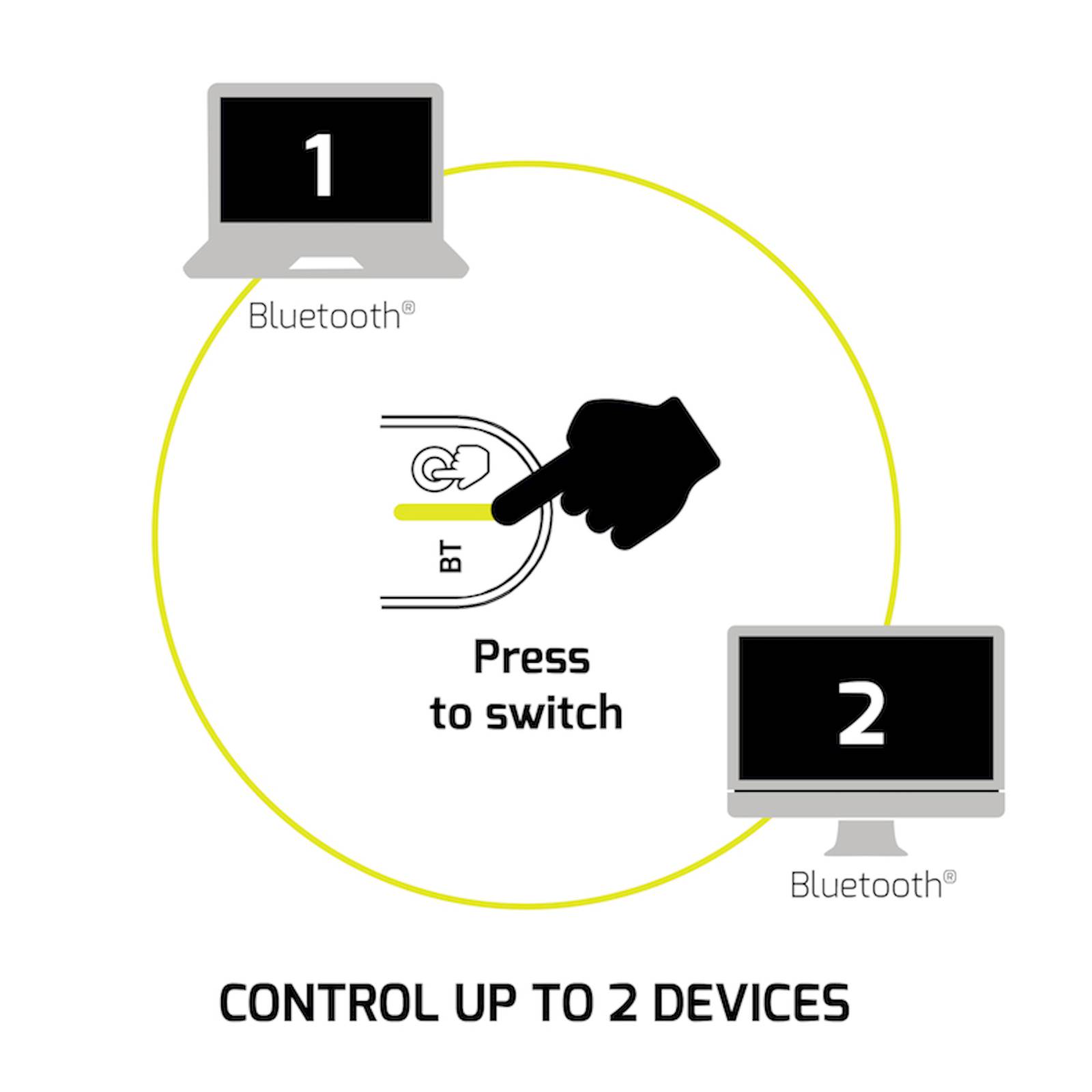 1

Bluetooth®

BT

Press
to switch

2

Bluetooth®

CONTROL UP TO 2 DEVICES